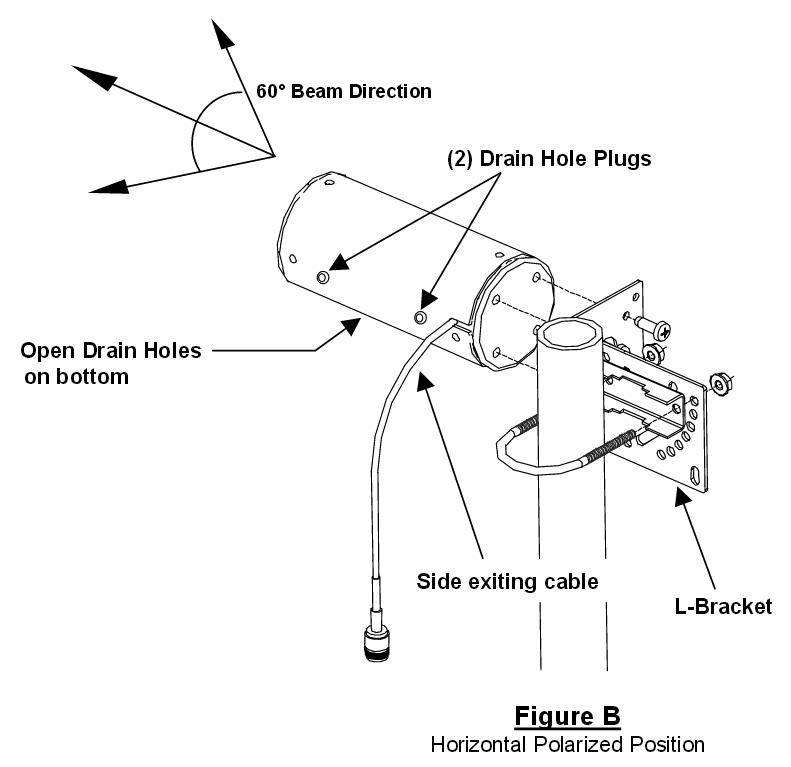 60° Beam Direction

(2) Drain Hole Plugs

Open Drain Holes on bottom

Side exiting cable

L-Bracket

Figure B

Horizontal Polarized Position