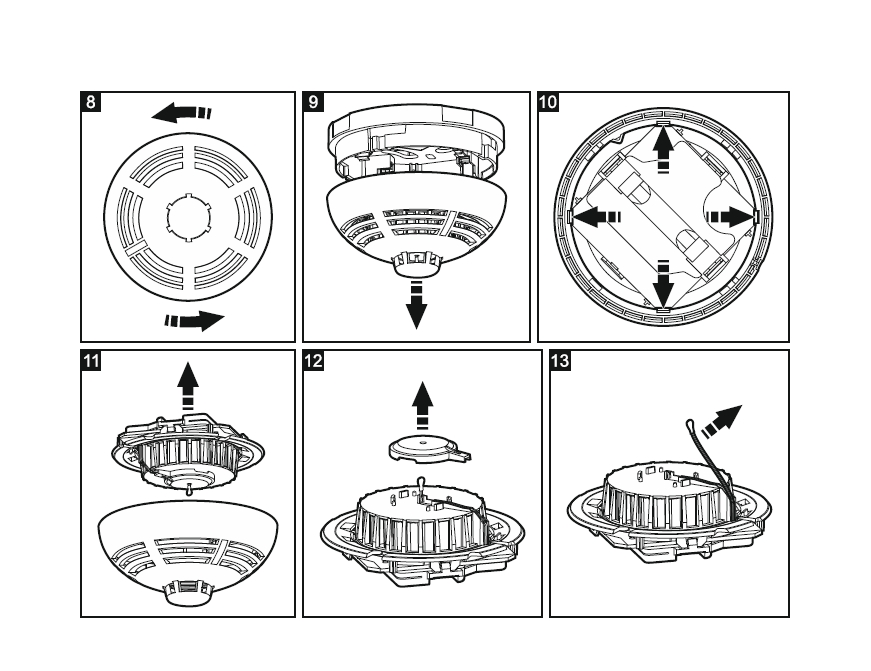 8

9

10

11

12

13