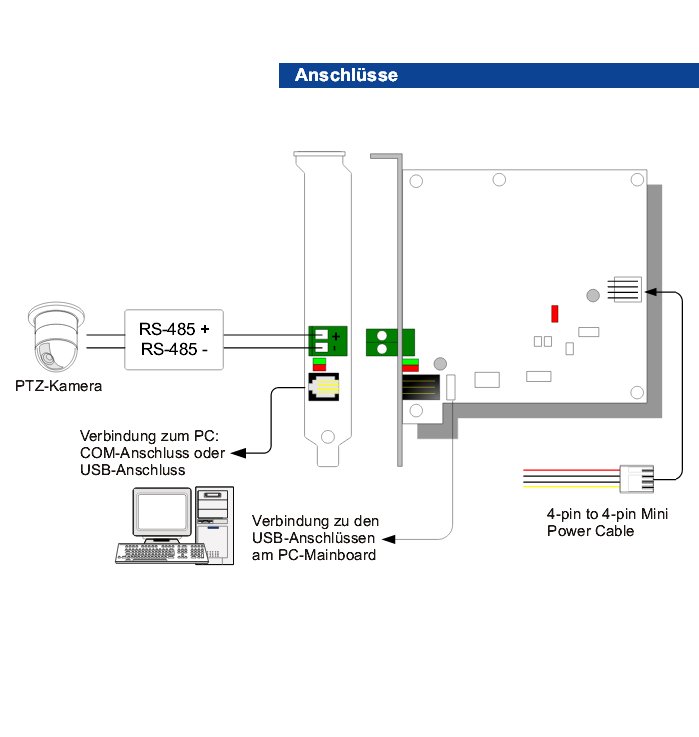 Anschlüsse

RS-485 +
RS-485 -

+
-

PTZ-Kamera

Verbindung zum PC:
COM-Anschluss oder
USB-Anschluss

Verbindung zu den
USB-Anschlüssen
am PC-Mainboard

4-pin to 4-pin Mini
Power Cable