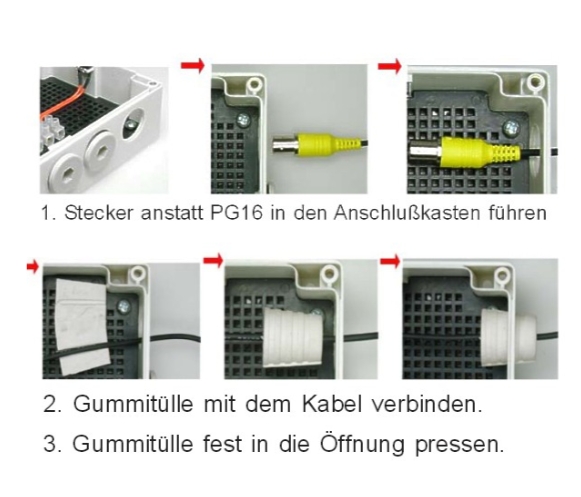 1. Stecker anstatt PG16 in den Anschlußkasten führen

2. Gummitülle mit dem Kabel verbinden.

3. Gummitülle fest in die Öffnung pressen.