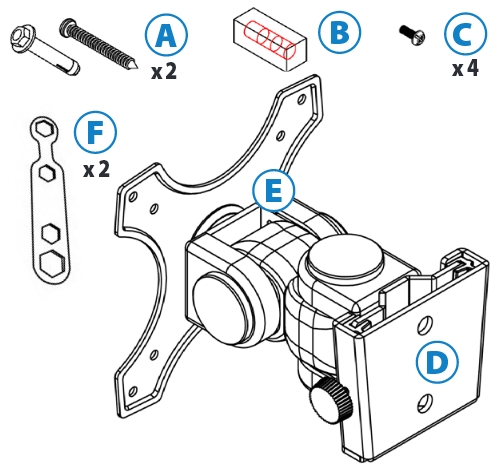 A
x 2
B
C
x 4
F
x 2
E
D