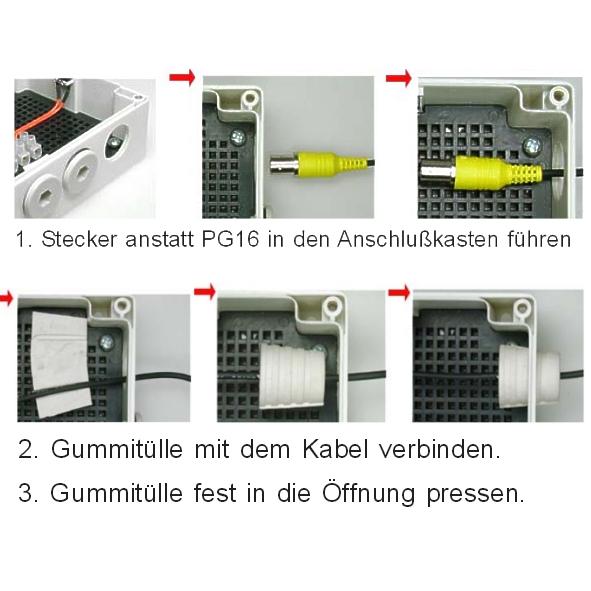 1. Stecker anstatt PG16 in den Anschlußkasten führen

2. Gummitülle mit dem Kabel verbinden.

3. Gummitülle fest in die Öffnung pressen.