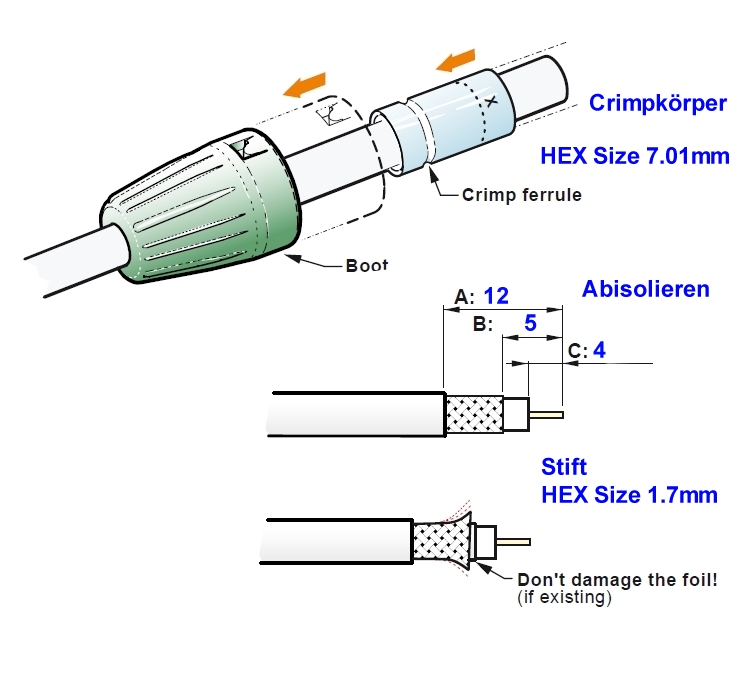 Crimpkörper

HEX Size 7.01mm

Crimp ferrule

Boot

Abisolieren

A: 12

B: 5

C: 4

Stift
HEX Size 1.7mm

Don't damage the foil!
(if existing)