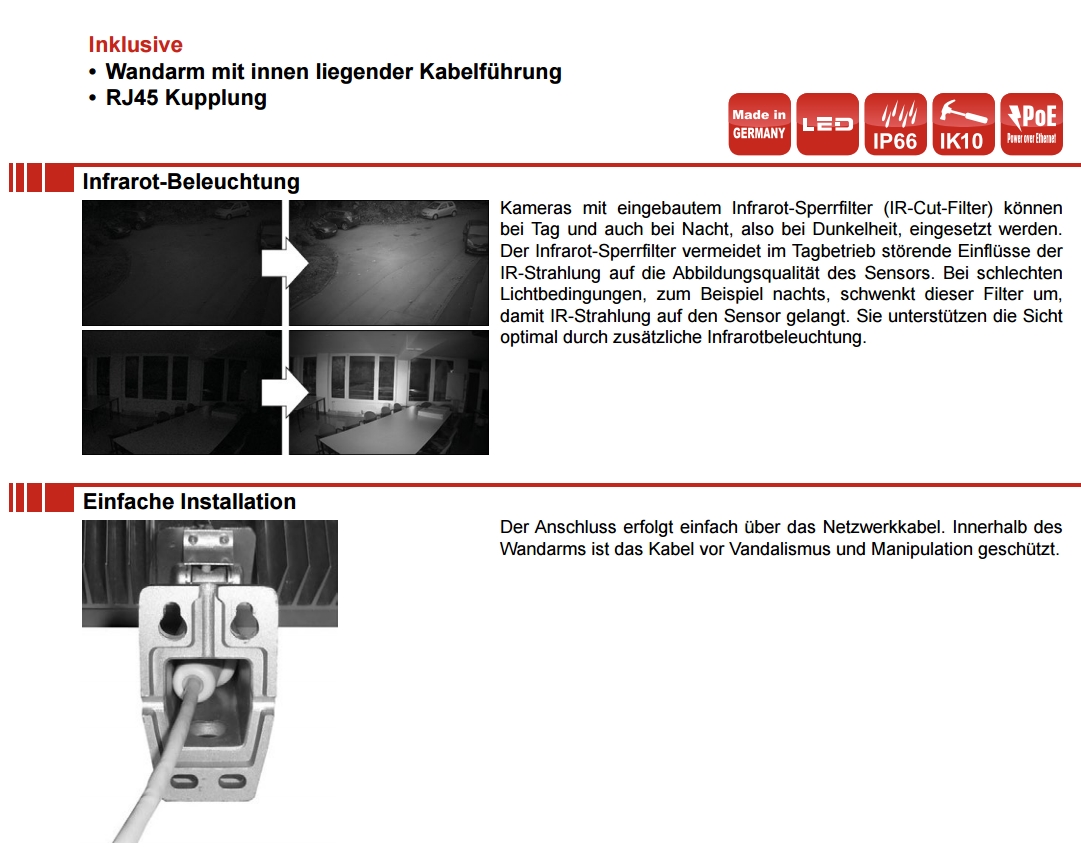 Inklusive
• Wandarm mit innen liegender Kabelführung
• RJ45 Kupplung

Made in GERMANY
LED
IP66
IK10
PoE
Power over Ethernet

Infrarot-Beleuchtung

Kameras mit eingebautem Infrarot-Sperrfilter (IR-Cut-Filter) können bei Tag und auch bei Nacht, also bei Dunkelheit, eingesetzt werden. Der Infrarot-Sperrfilter vermeidet im Tagbetrieb störende Einflüsse der IR-Strahlung auf die Abbildungsqualität des Sensors. Bei schlechten Lichtbedingungen, zum Beispiel nachts, schwenkt dieser Filter um, damit IR-Strahlung auf den Sensor gelangt. Sie unterstützen die Sicht optimal durch zusätzliche Infrarotbeleuchtung.

Einfache Installation

Der Anschluss erfolgt einfach über das Netzwerkkabel. Innerhalb des Wandarms ist das Kabel vor Vandalismus und Manipulation geschützt.